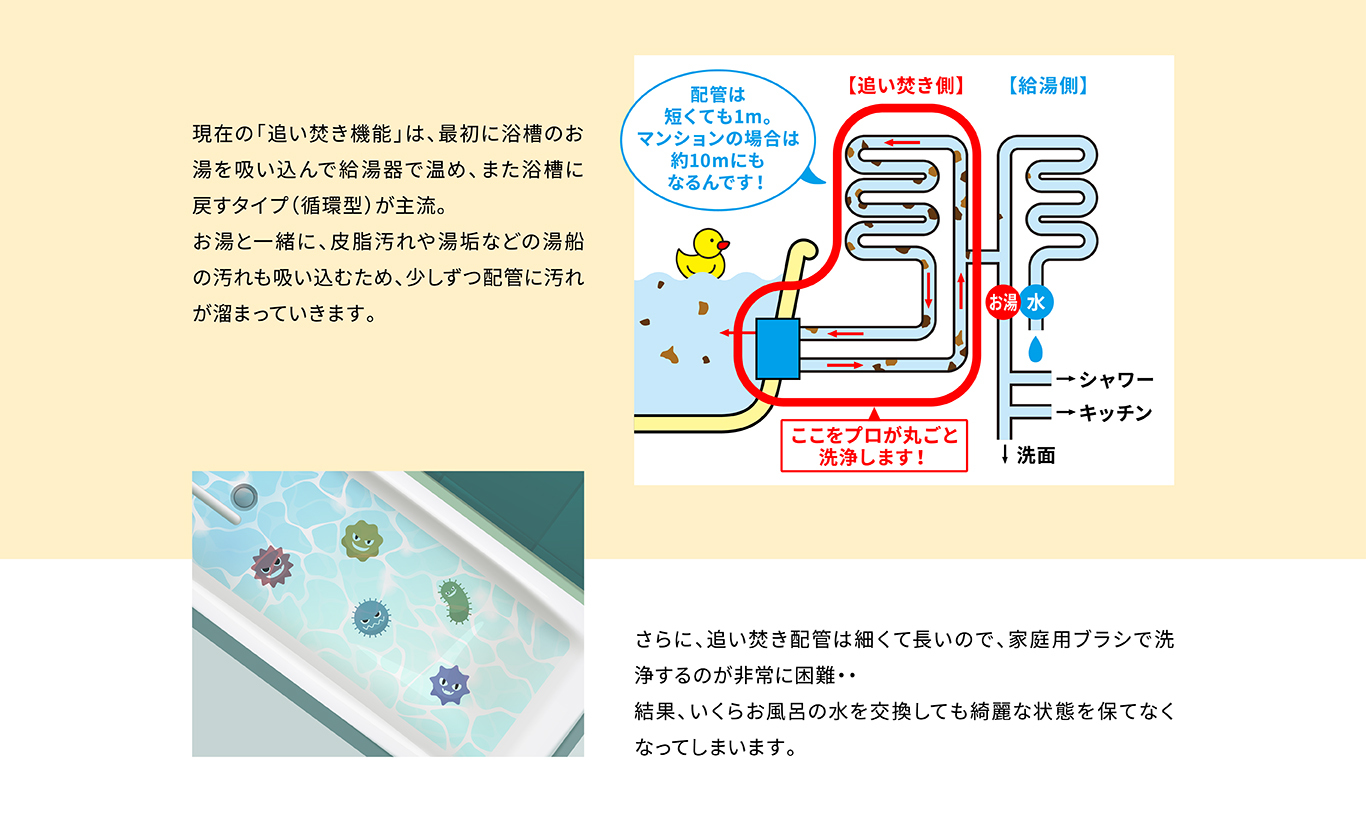 現在の「追い焚き機能」は、最初に浴槽のお湯を吸い込んで給湯器で温め、また浴槽に戻すタイプ（循環型）が主流。
お湯と一緒に、皮脂汚れや湯垢などの湯船の汚れも吸い込むため、少しずつ配管に汚れが溜まっていきます。

配管は短くても1m。マンションの場合は約10mにもなるんです！

【追い焚き側】

【給湯側】

お湯

水

→シャワー

→キッチン

↓洗面

ここをプロが丸ごと洗浄します！

さらに、追い焚き配管は細くて長いので、家庭用ブラシで洗浄するのが非常に困難・・
結果、いくらお風呂の水を交換しても綺麗な状態を保てなくなってしまいます。